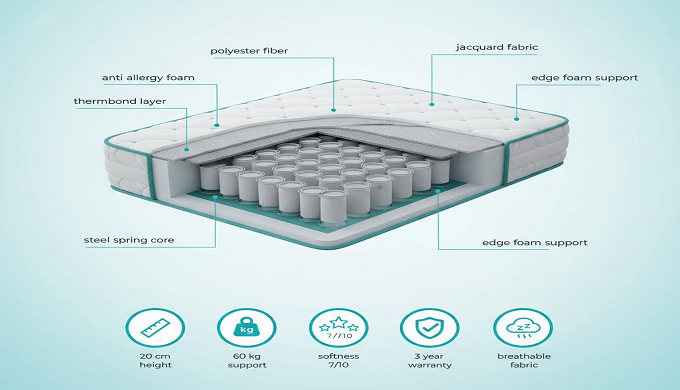 polyester fiber

jacquard fabric

anti allergy foam

edge foam support

thermbond layer

steel spring core

edge foam support

20 cm height

kg

60 kg support

7//10

softness 7/10

3 year warranty

zZ

breathable fabric